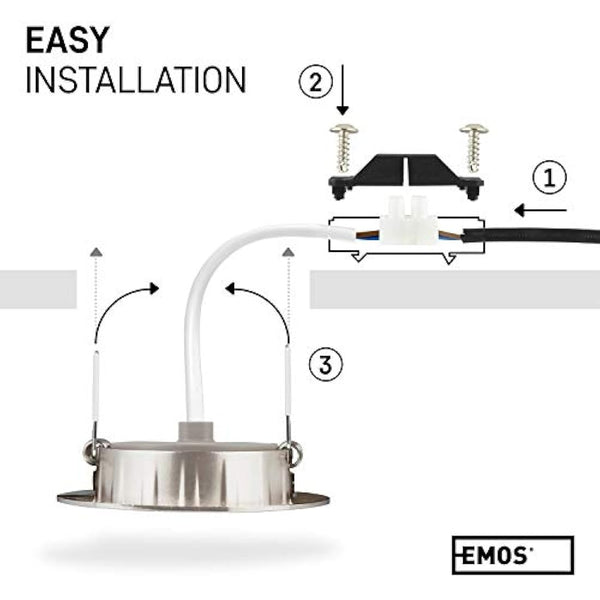 EASY
INSTALLATION

2

1

3

EMOS