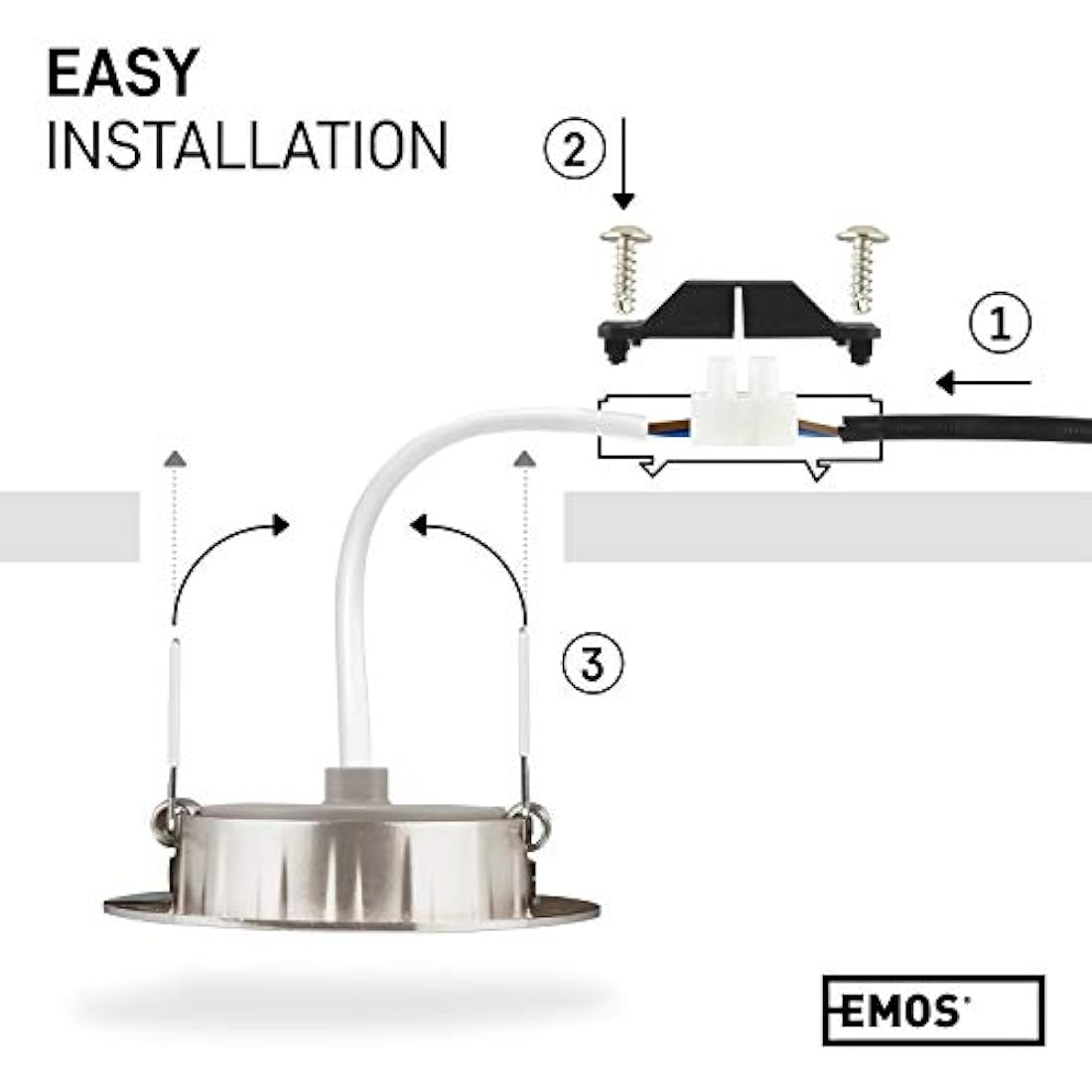 EASY
INSTALLATION

2

1

3

EMOS