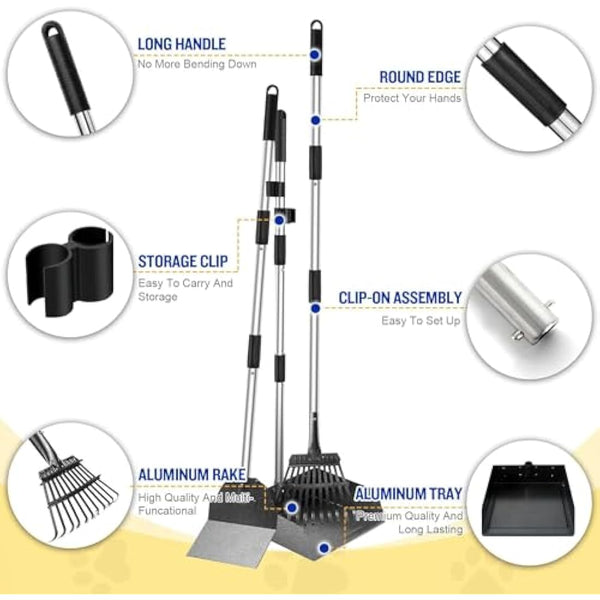 LONG HANDLE
No More Bending Down

ROUND EDGE
Protect Your Hands

STORAGE CLIP
Easy To Carry And Storage

CLIP-ON ASSEMBLY
Easy To Set Up

ALUMINUM RAKE
High Quality And Multi-Funcational

ALUMINUM TRAY
Premium Quality And Long Lasting