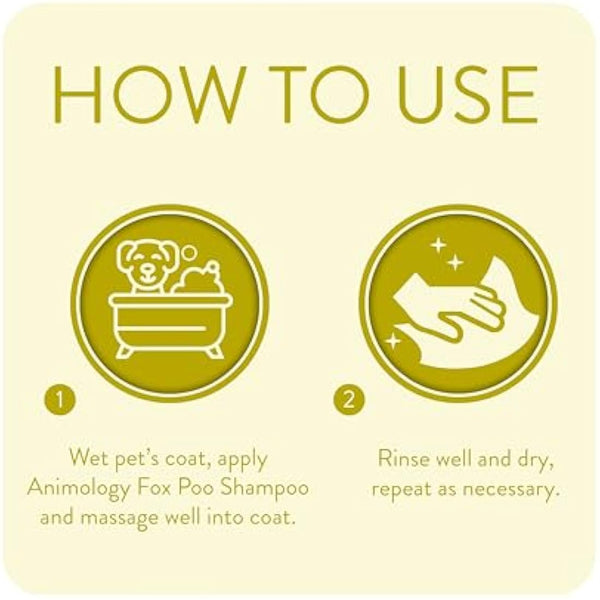 HOW TO USE

1

Wet pet's coat, apply Animology Fox Poo Shampoo and massage well into coat.

2

Rinse well and dry, repeat as necessary.