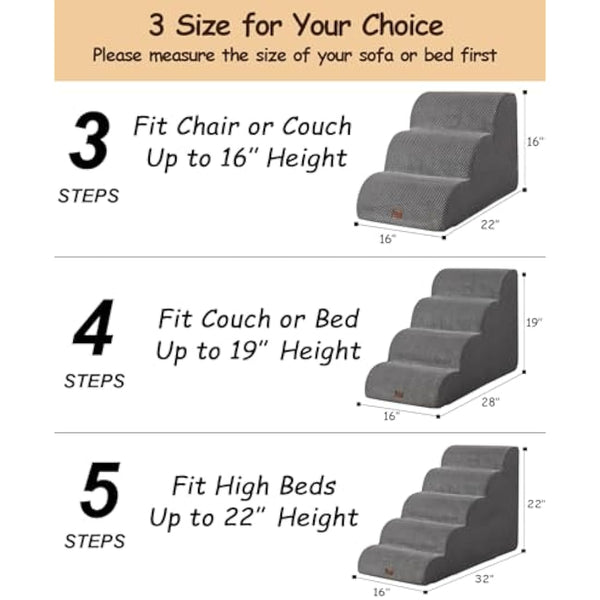 3 Size for Your Choice
Please measure the size of your sofa or bed first

3
STEPS
Fit Chair or Couch Up to 16" Height
16"
22"
16"

4
STEPS
Fit Couch or Bed Up to 19" Height
19"
28"
16"

5
STEPS
Fit High Beds Up to 22" Height
22"
32"
16"