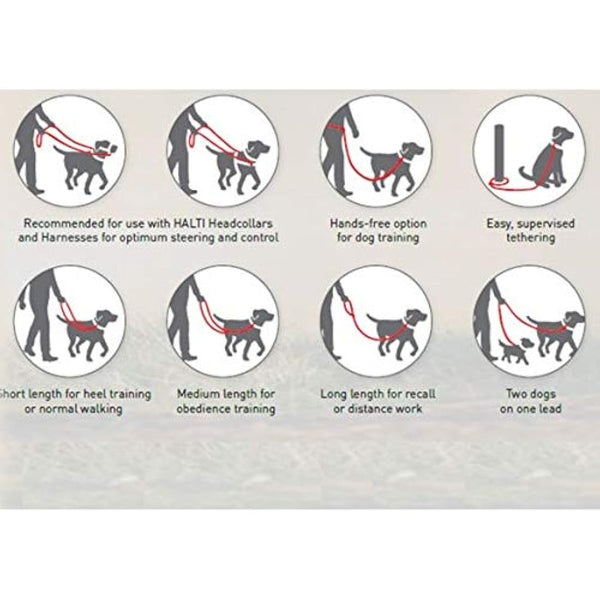 Recommended for use with HALTI Headcollars and Harnesses for optimum steering and control

Hands-free option for dog training

Easy, supervised tethering

hort length for heel training or normal walking

Medium length for obedience training

Long length for recall or distance work

Two dogs on one lead