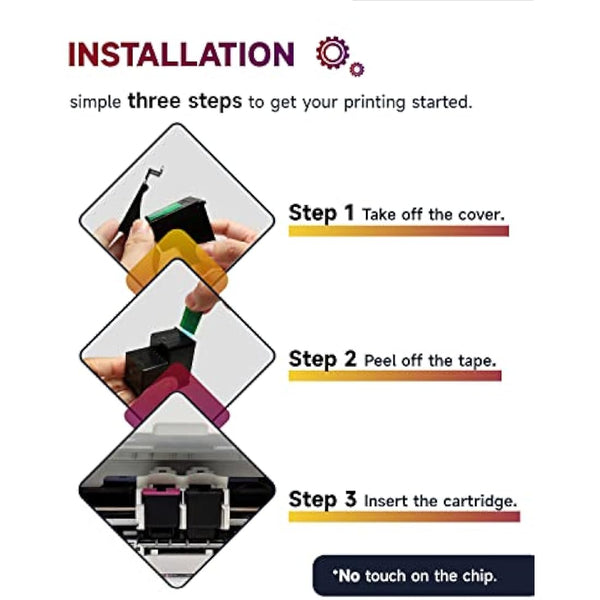 INSTALLATION

simple three steps to get your printing started.

Step 1 Take off the cover.

Step 2 Peel off the tape.

Step 3 Insert the cartridge.

*No touch on the chip.