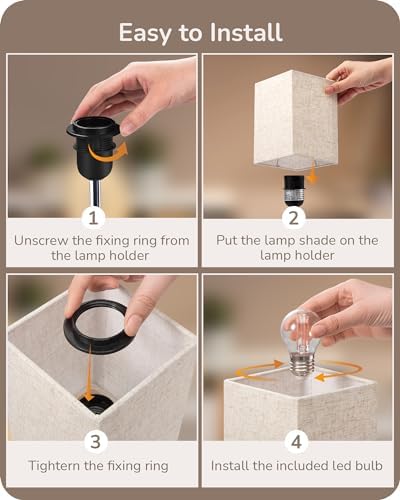 Easy to Install

1
Unscrew the fixing ring from the lamp holder

2
Put the lamp shade on the lamp holder

3
Tighten the fixing ring

4
Install the included led bulb