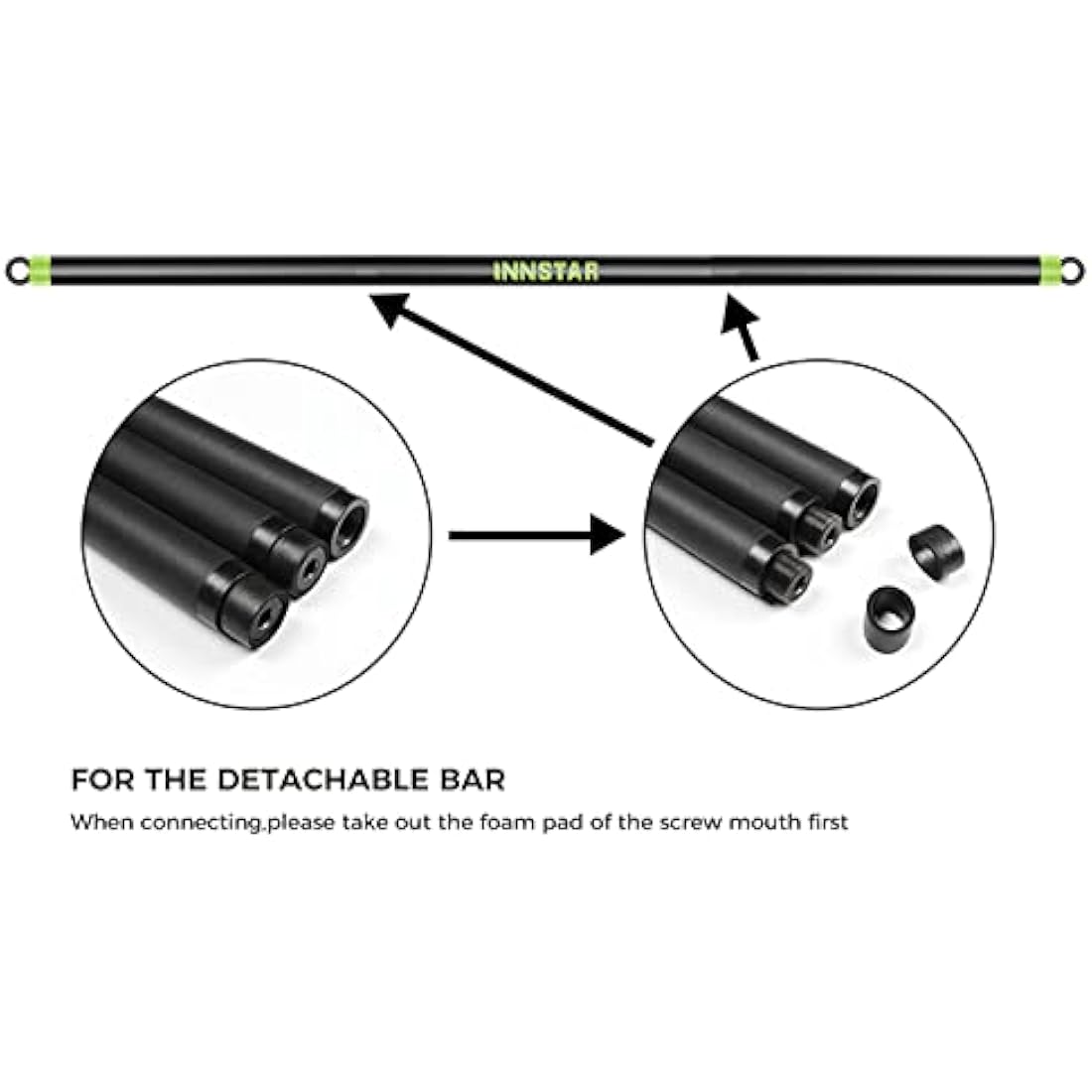 INNSTAR

FOR THE DETACHABLE BAR

When connecting,please take out the foam pad of the screw mouth first