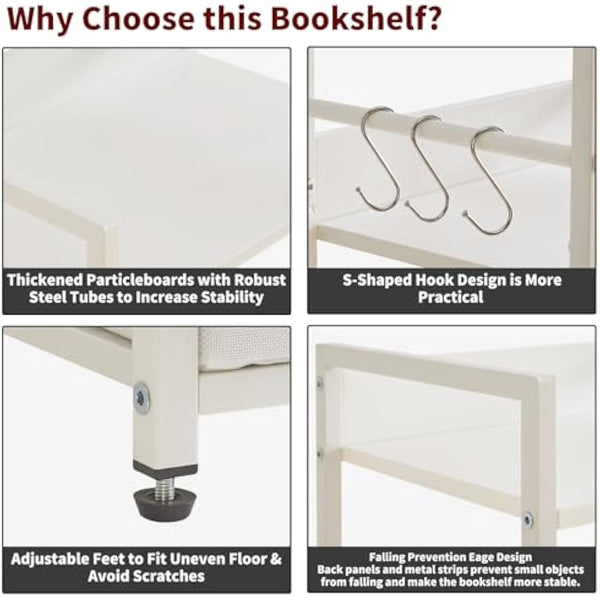 Why Choose this Bookshelf?

Thickened Particleboards with Robust Steel Tubes to Increase Stability

S-Shaped Hook Design is More Practical

Adjustable Feet to Fit Uneven Floor & Avoid Scratches

Falling Prevention Eage Design
Back panels and metal strips prevent small objects from falling and make the bookshelf more stable.