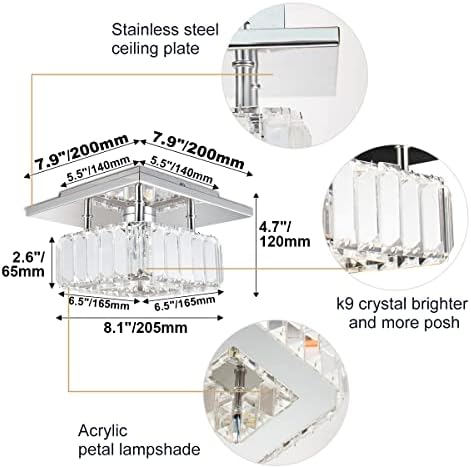 Stainless steel ceiling plate

7.9"/200mm

7.9"/200mm

5.5"/140mm

5.5"/140mm

4.7"/ 120mm

2.6"/ 65mm

6.5"/165mm

6.5"/165mm

8.1"/205mm

k9 crystal brighter and more posh

Acrylic petal lampshade