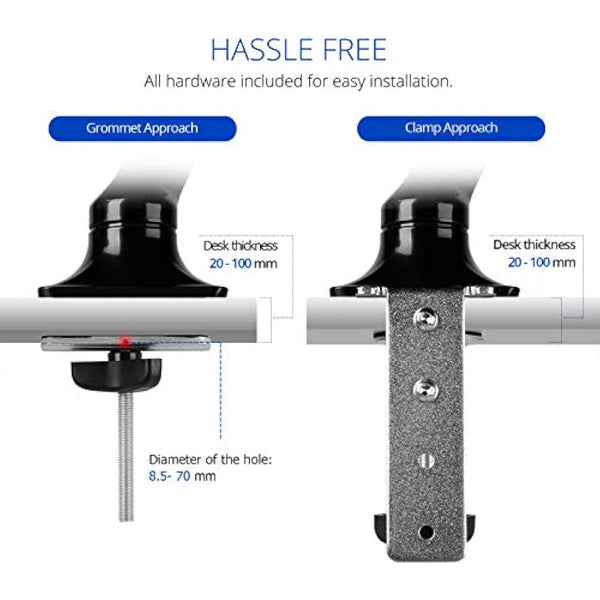 HASSLE FREE
All hardware included for easy installation.

Grommet Approach

Desk thickness
20 - 100 mm

Diameter of the hole:
8.5- 70 mm

Clamp Approach

Desk thickness
20 - 100 mm