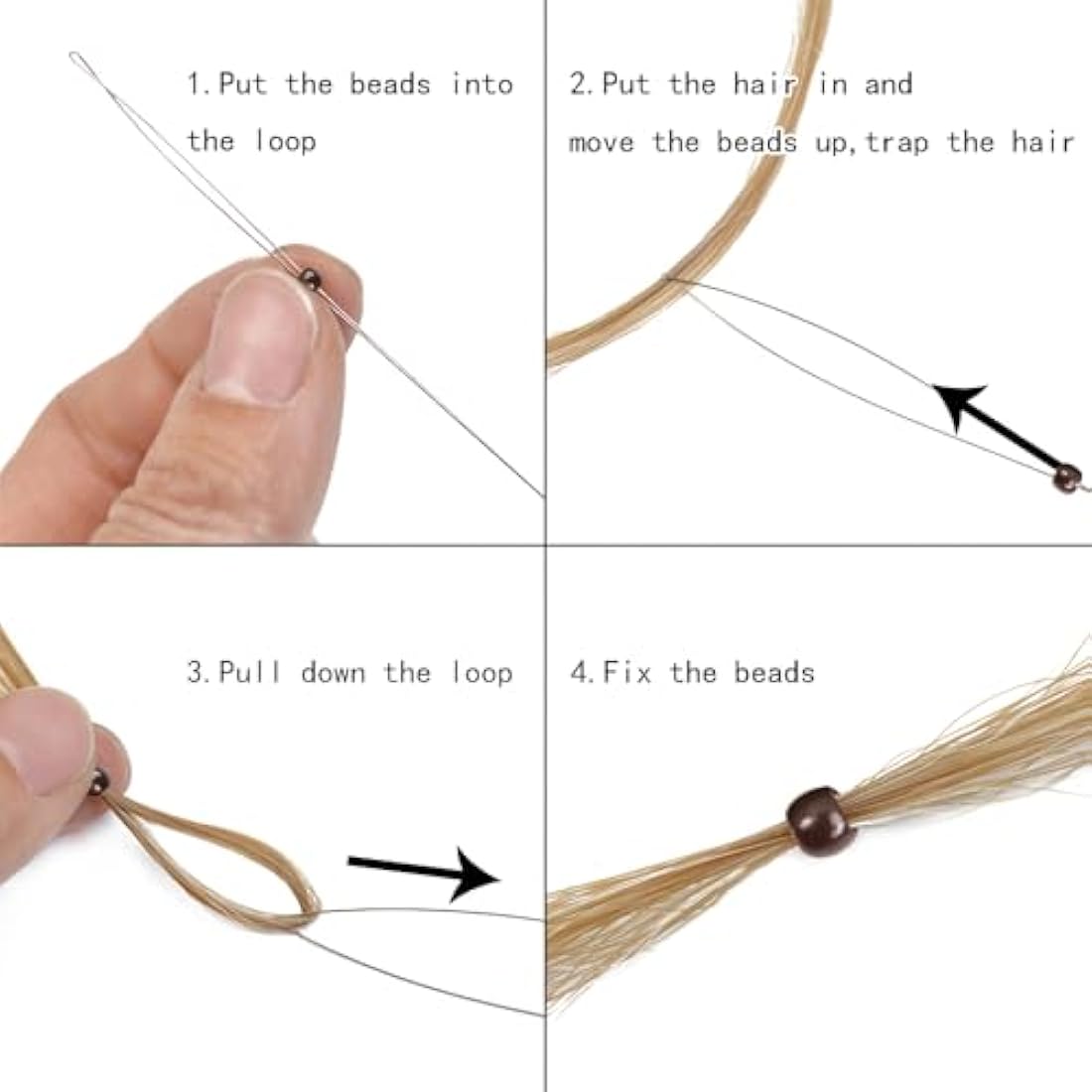 1. Put the beads into the loop

2. Put the hair in and move the beads up, trap the hair

3. Pull down the loop

4. Fix the beads