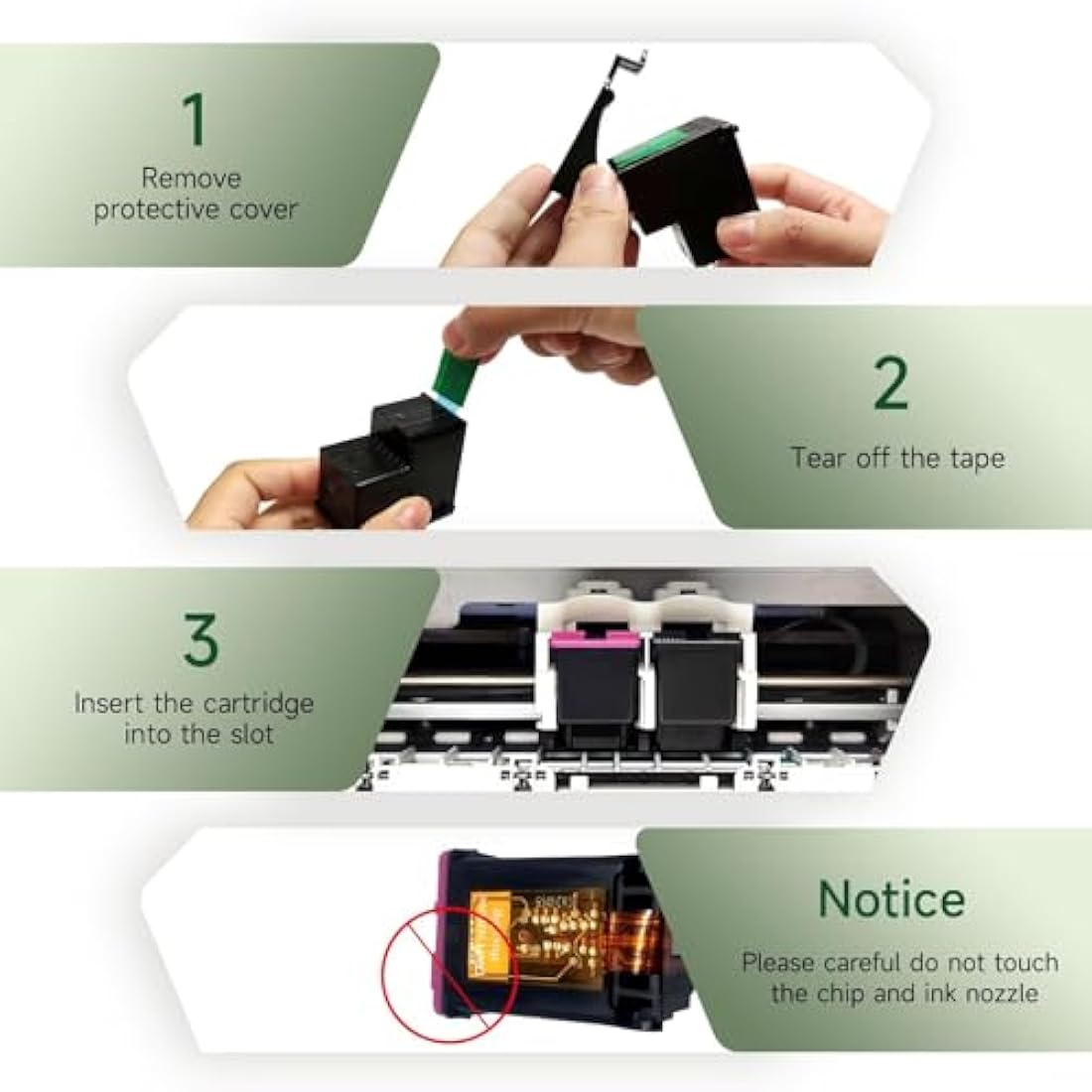 1
Remove protective cover

2
Tear off the tape

3
Insert the cartridge into the slot

Notice
Please careful do not touch the chip and ink nozzle