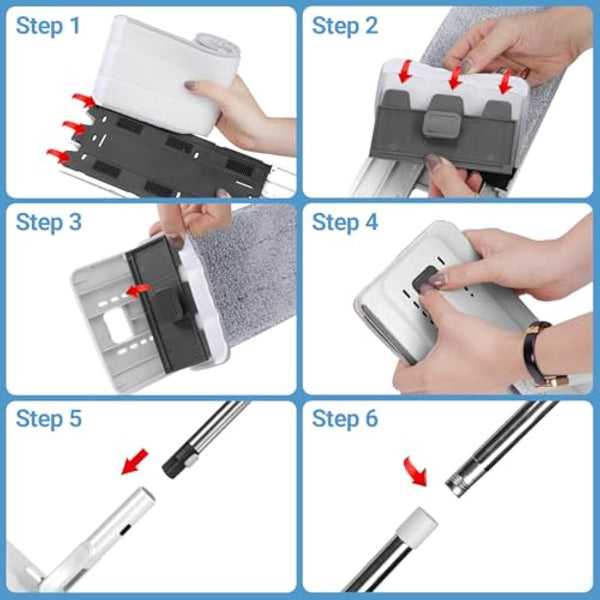 Step 1

Step 2

Step 3

Step 4

Step 5

Step 6