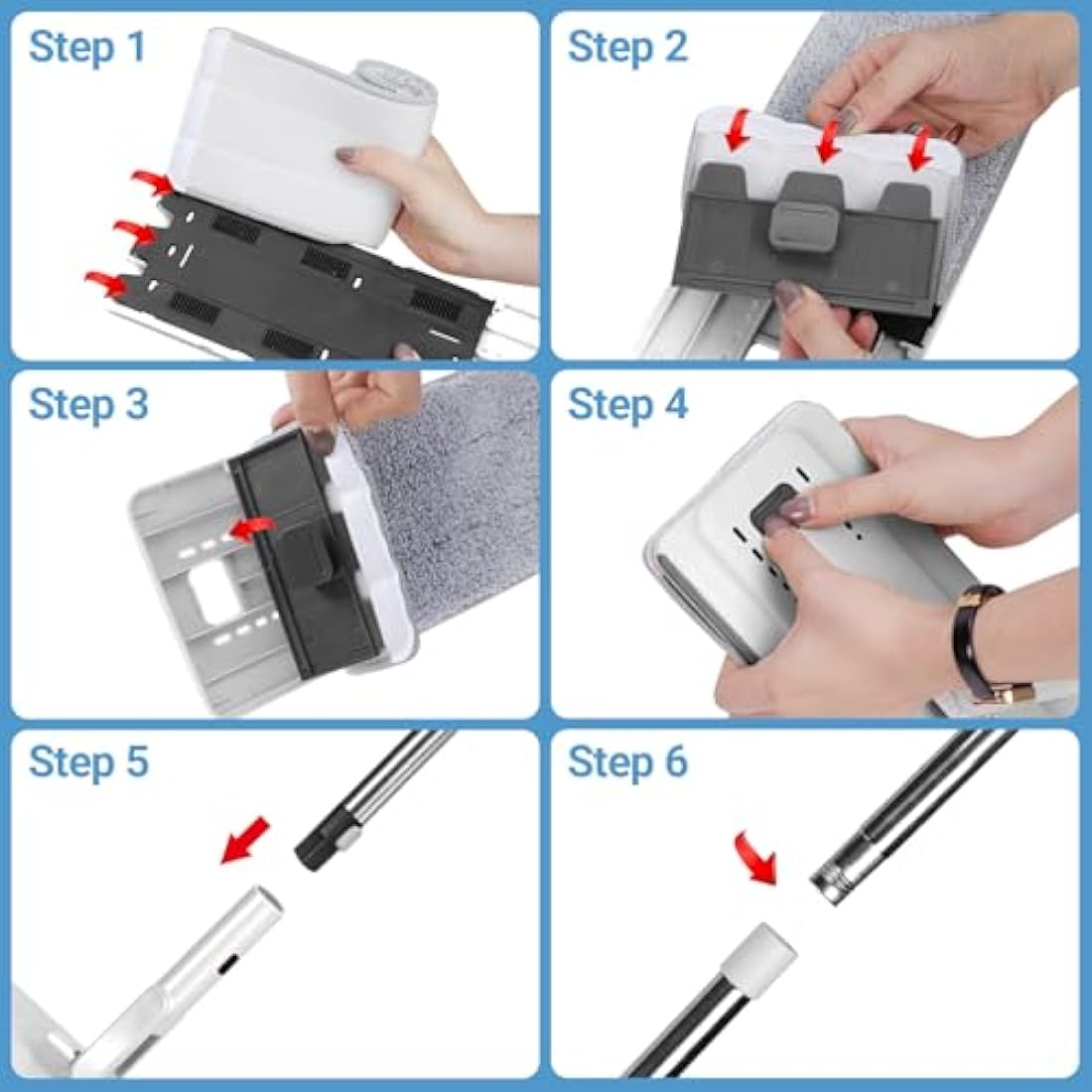 Step 1

Step 2

Step 3

Step 4

Step 5

Step 6