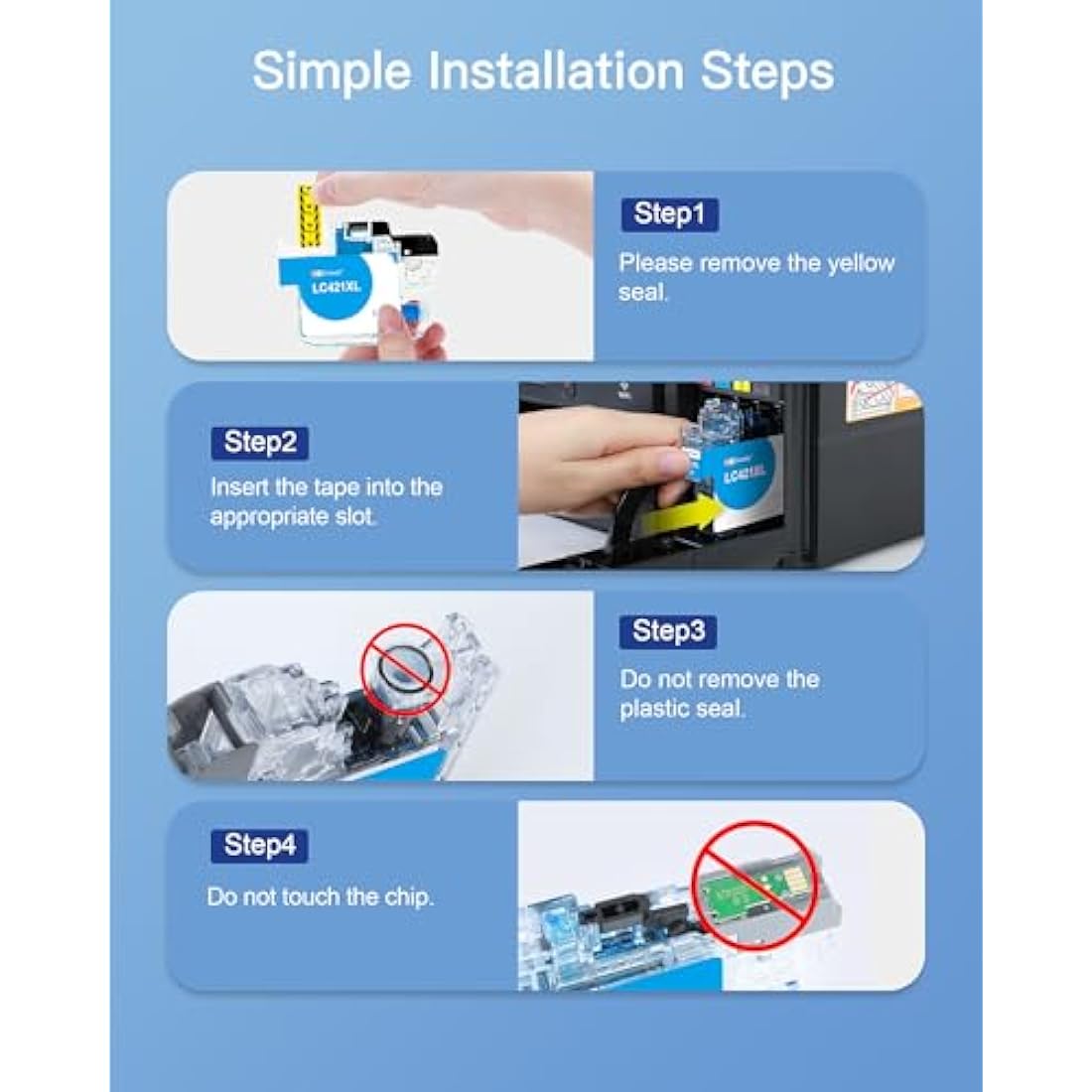 Simple Installation Steps

LC421XL

Step1

Please remove the yellow seal.

Step2

Insert the tape into the appropriate slot.

LC421XL

Step3

Do not remove the plastic seal.

Step4

Do not touch the chip.