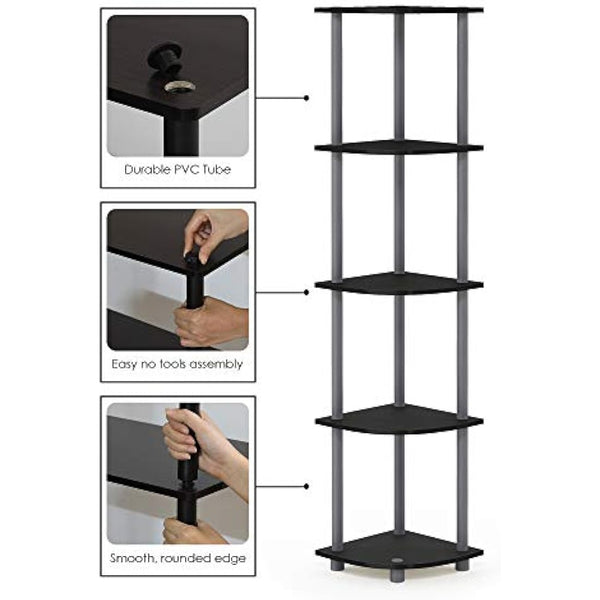 Durable PVC Tube

Easy no tools assembly

Smooth, rounded edge