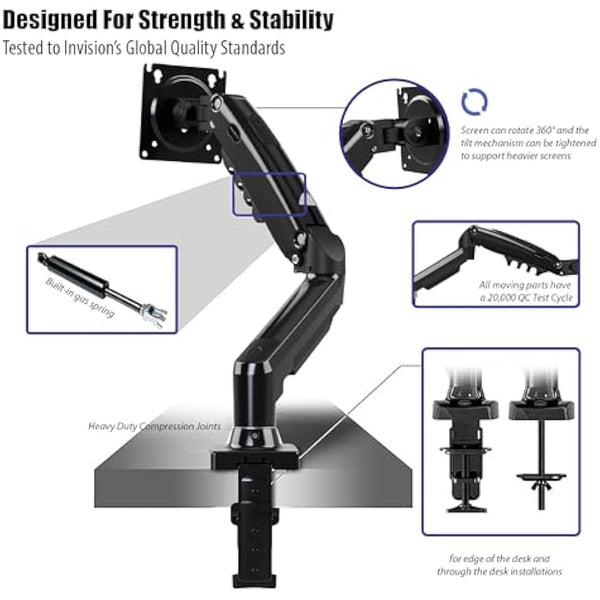 Designed For Strength & Stability
Tested to Invision's Global Quality Standards

Screen can rotate 360° and the tilt mechanism can be tightened to support heavier screens

Built-in gas spring

All moving parts have a 20,000 QC Test Cycle

Heavy Duty Compression Joints

for edge of the desk and through the desk installations