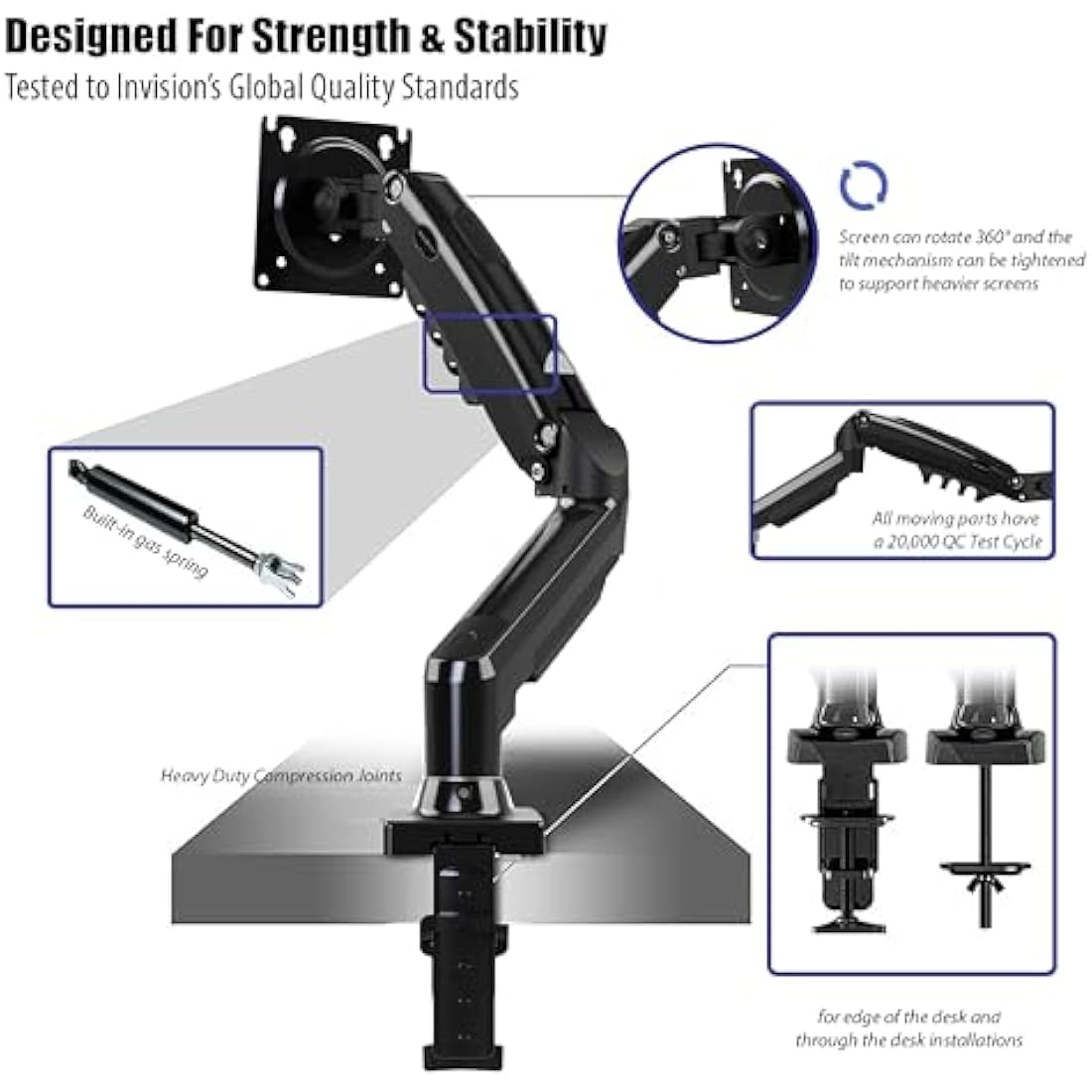 Designed For Strength & Stability

Tested to Invision's Global Quality Standards

Screen can rotate 360° and the tilt mechanism can be tightened to support heavier screens

Built-in gas spring

All moving parts have a 20,000 QC Test Cycle

Heavy Duty Compression Joints

for edge of the desk and through the desk installations