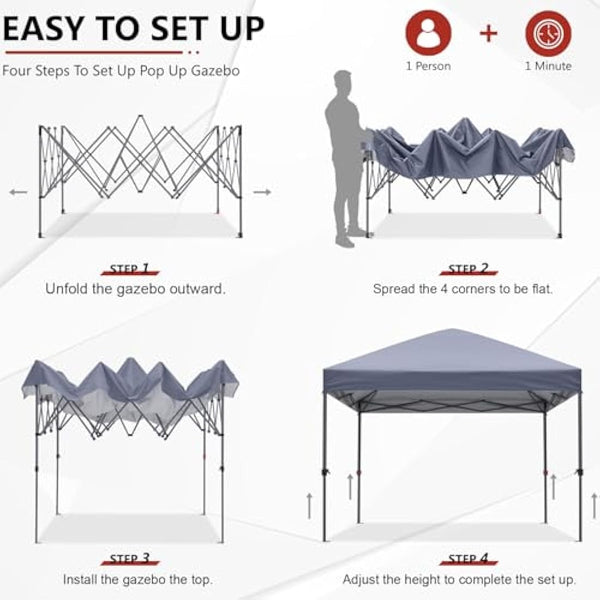 EASY TO SET UP

Four Steps To Set Up Pop Up Gazebo

1 Person + 1 Minute

STEP 1
Unfold the gazebo outward.

STEP 2
Spread the 4 corners to be flat.

STEP 3
Install the gazebo the top.

STEP 4
Adjust the height to complete the set up.