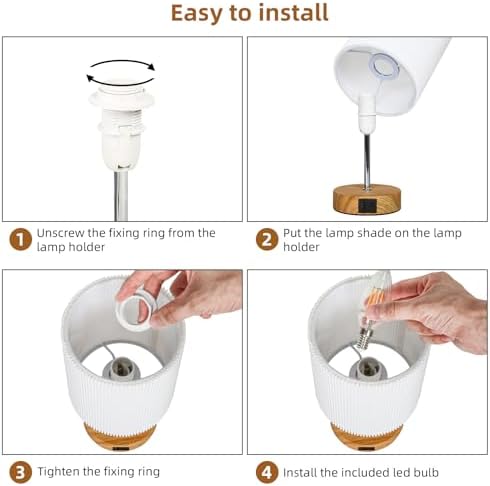 Easy to install

1 Unscrew the fixing ring from the lamp holder

2 Put the lamp shade on the lamp holder

3 Tighten the fixing ring

4 Install the included led bulb