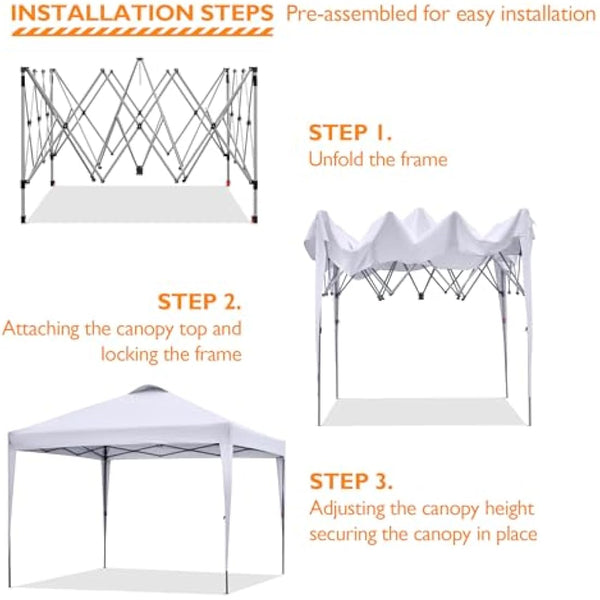 INSTALLATION STEPS Pre-assembled for easy installation

STEP 1.
Unfold the frame

STEP 2.
Attaching the canopy top and locking the frame

STEP 3.
Adjusting the canopy height securing the canopy in place