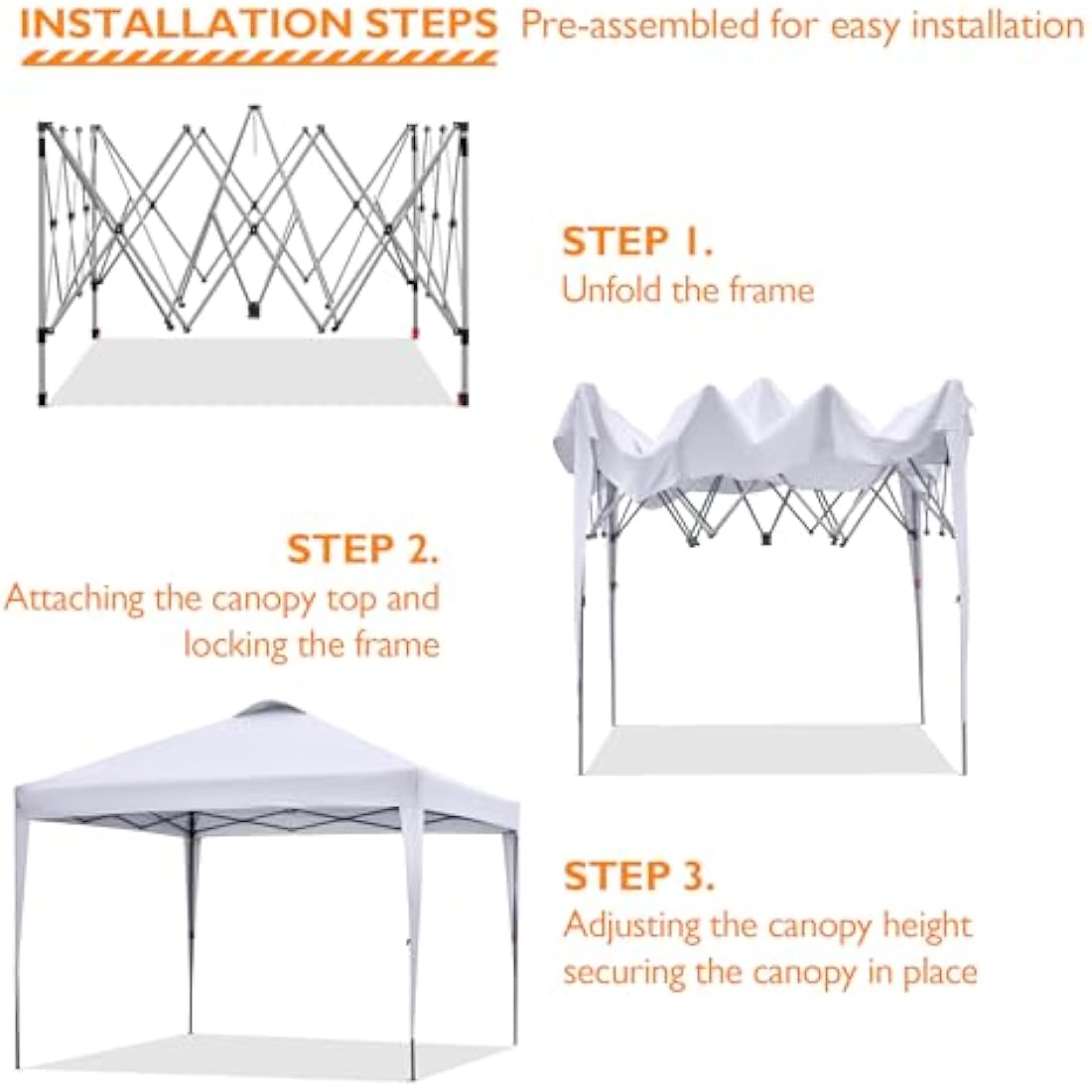 INSTALLATION STEPS Pre-assembled for easy installation

STEP 1.
Unfold the frame

STEP 2.
Attaching the canopy top and locking the frame

STEP 3.
Adjusting the canopy height securing the canopy in place