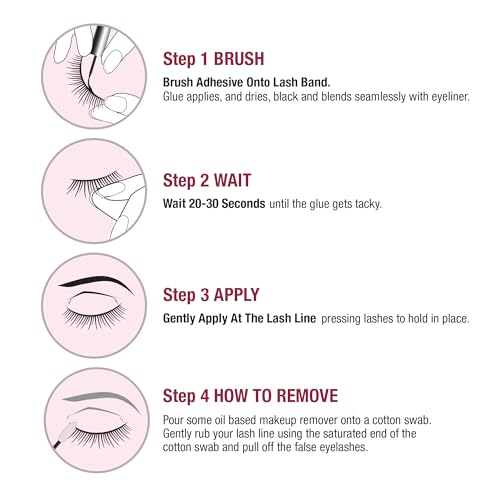 Step 1 BRUSH

Brush Adhesive Onto Lash Band.
Glue applies, and dries, black and blends seamlessly with eyeliner.

Step 2 WAIT

Wait 20-30 Seconds until the glue gets tacky.

Step 3 APPLY

Gently Apply At The Lash Line pressing lashes to hold in place.

Step 4 HOW TO REMOVE

Pour some oil based makeup remover onto a cotton swab. Gently rub your lash line using the saturated end of the cotton swab and pull off the false eyelashes.