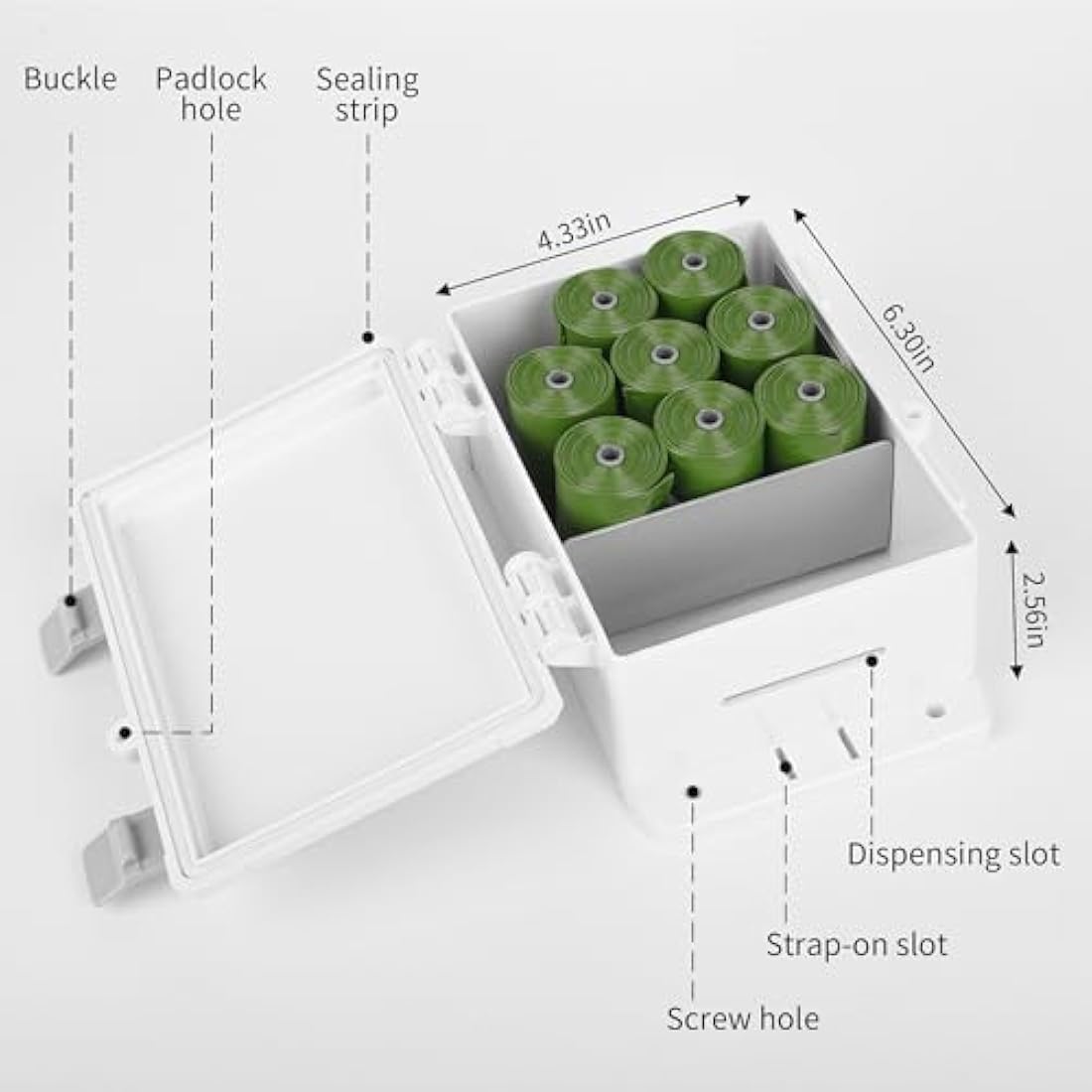 Buckle

Padlock hole

Sealing strip

4.33in

6.30in

2.56in

Dispensing slot

Strap-on slot

Screw hole