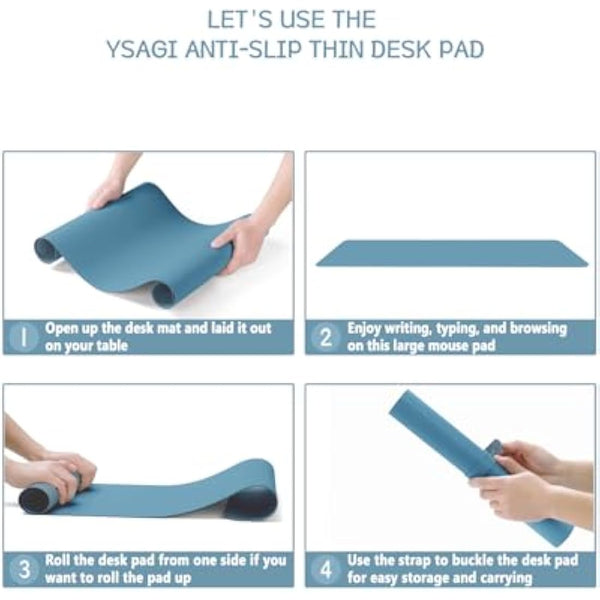 LET'S USE THE
YSAGI ANTI-SLIP THIN DESK PAD

1 Open up the desk mat and laid it out on your table

2 Enjoy writing, typing, and browsing on this large mouse pad

3 Roll the desk pad from one side if you want to roll the pad up

4 Use the strap to buckle the desk pad for easy storage and carrying