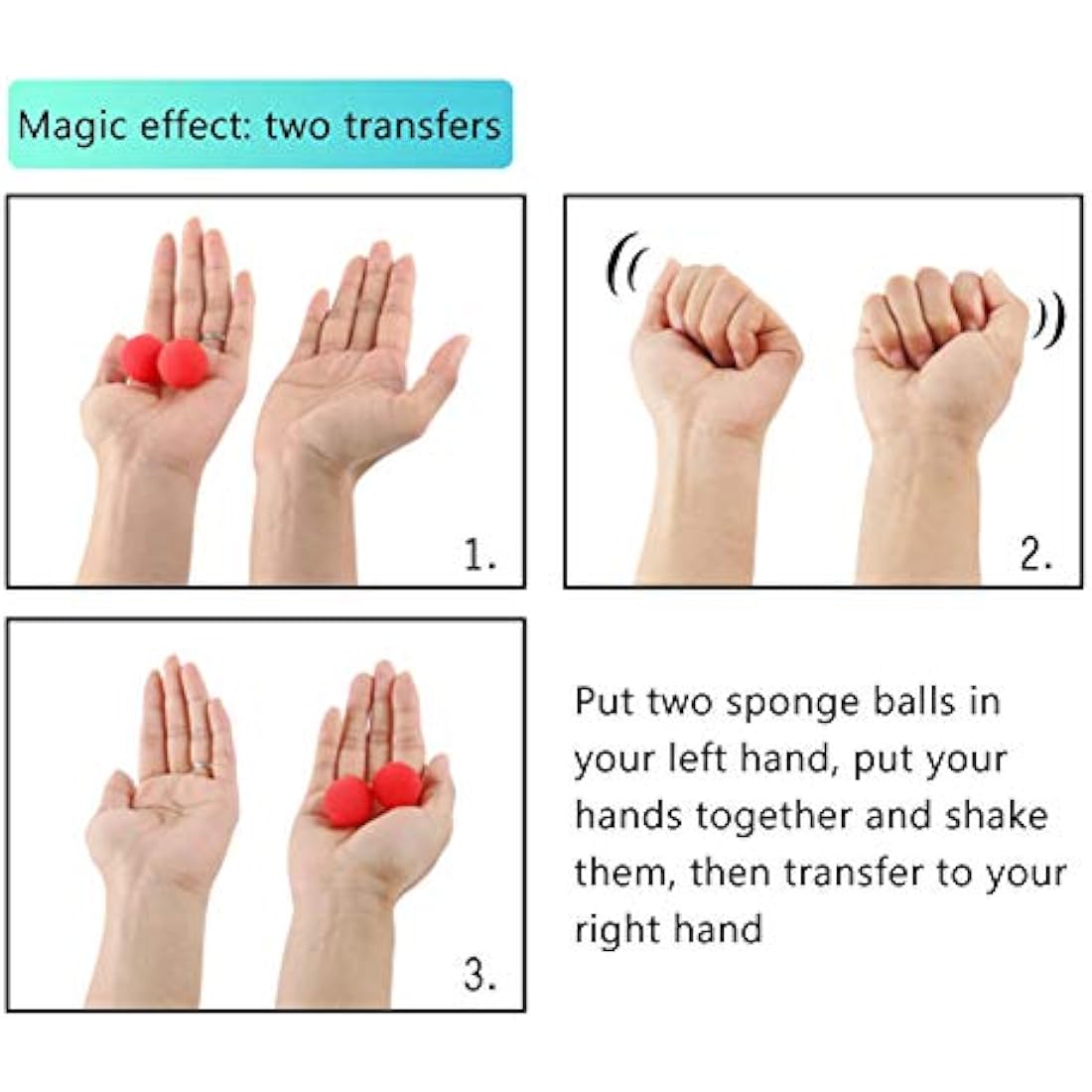 Magic effect: two transfers

1.

2.

3.

Put two sponge balls in your left hand, put your hands together and shake them, then transfer to your right hand