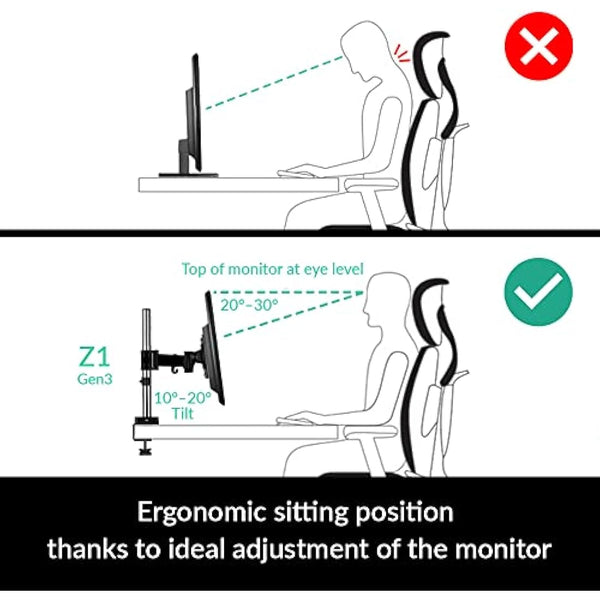 Top of monitor at eye level

20°–30°

Z1
Gen3

10°–20°
Tilt

Ergonomic sitting position
thanks to ideal adjustment of the monitor