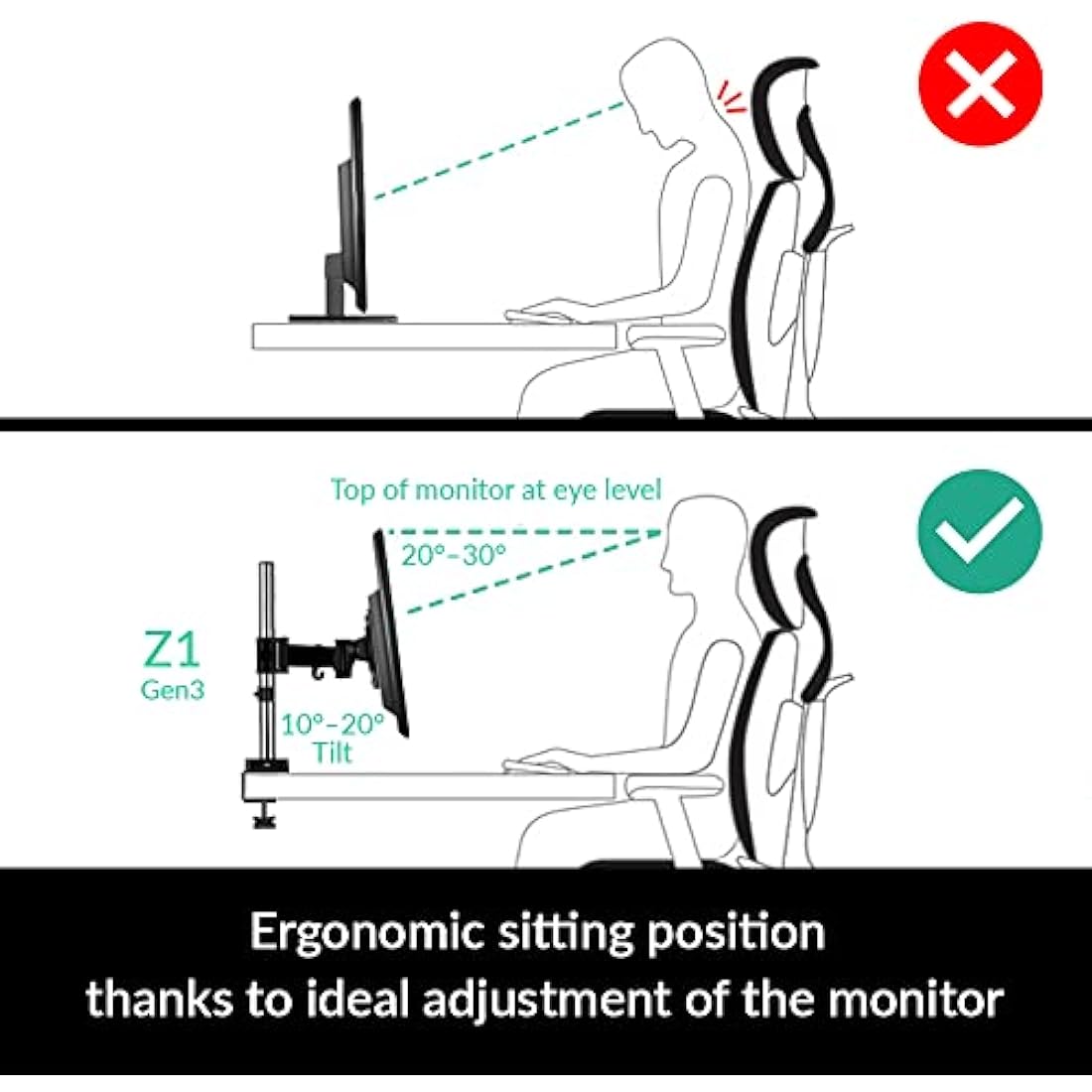 Top of monitor at eye level

20°–30°

Z1
Gen3

10°–20°
Tilt

Ergonomic sitting position
thanks to ideal adjustment of the monitor