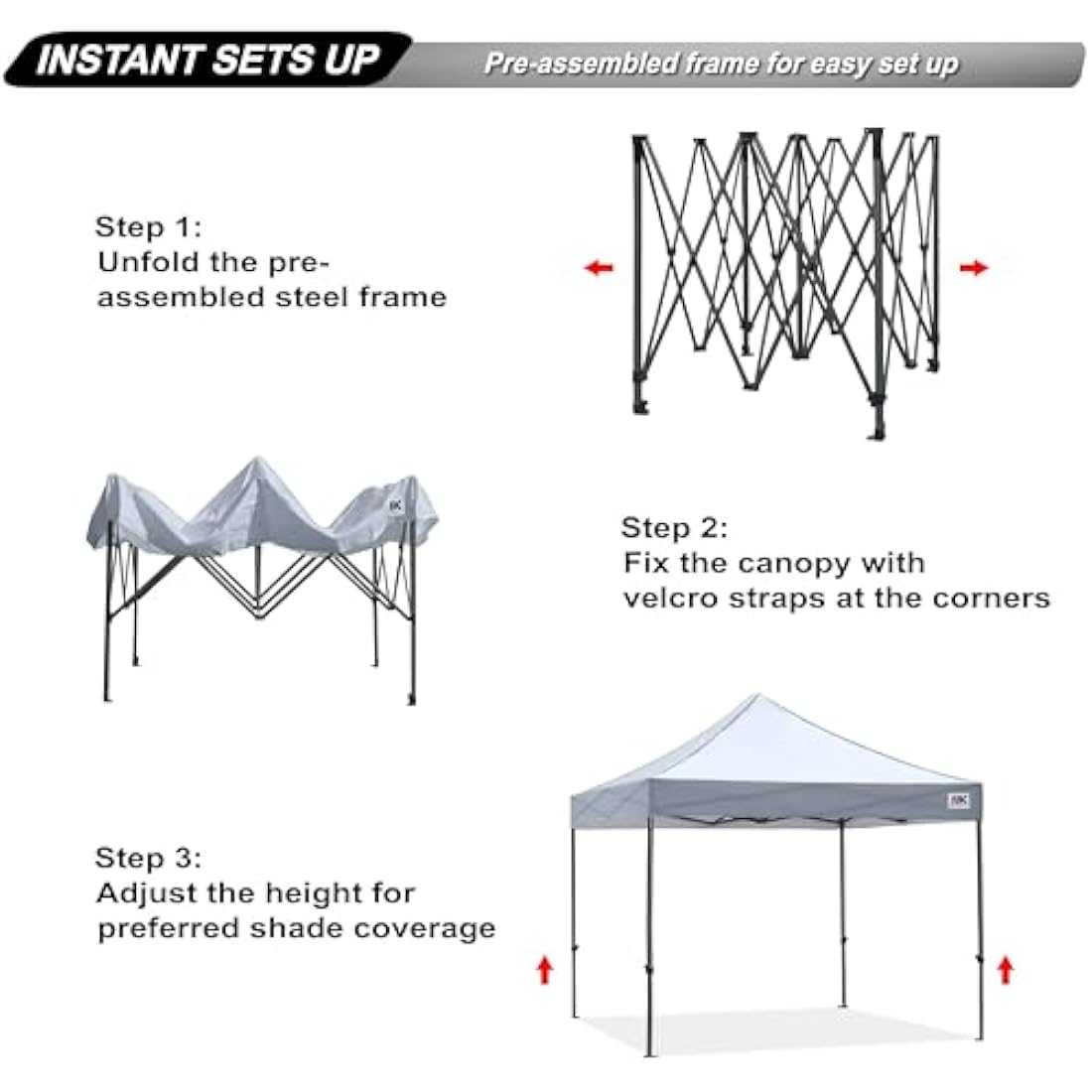 INSTANT SETS UP

Pre-assembled frame for easy set up

Step 1:
Unfold the pre-assembled steel frame

Step 2:
Fix the canopy with velcro straps at the corners

Step 3:
Adjust the height for preferred shade coverage