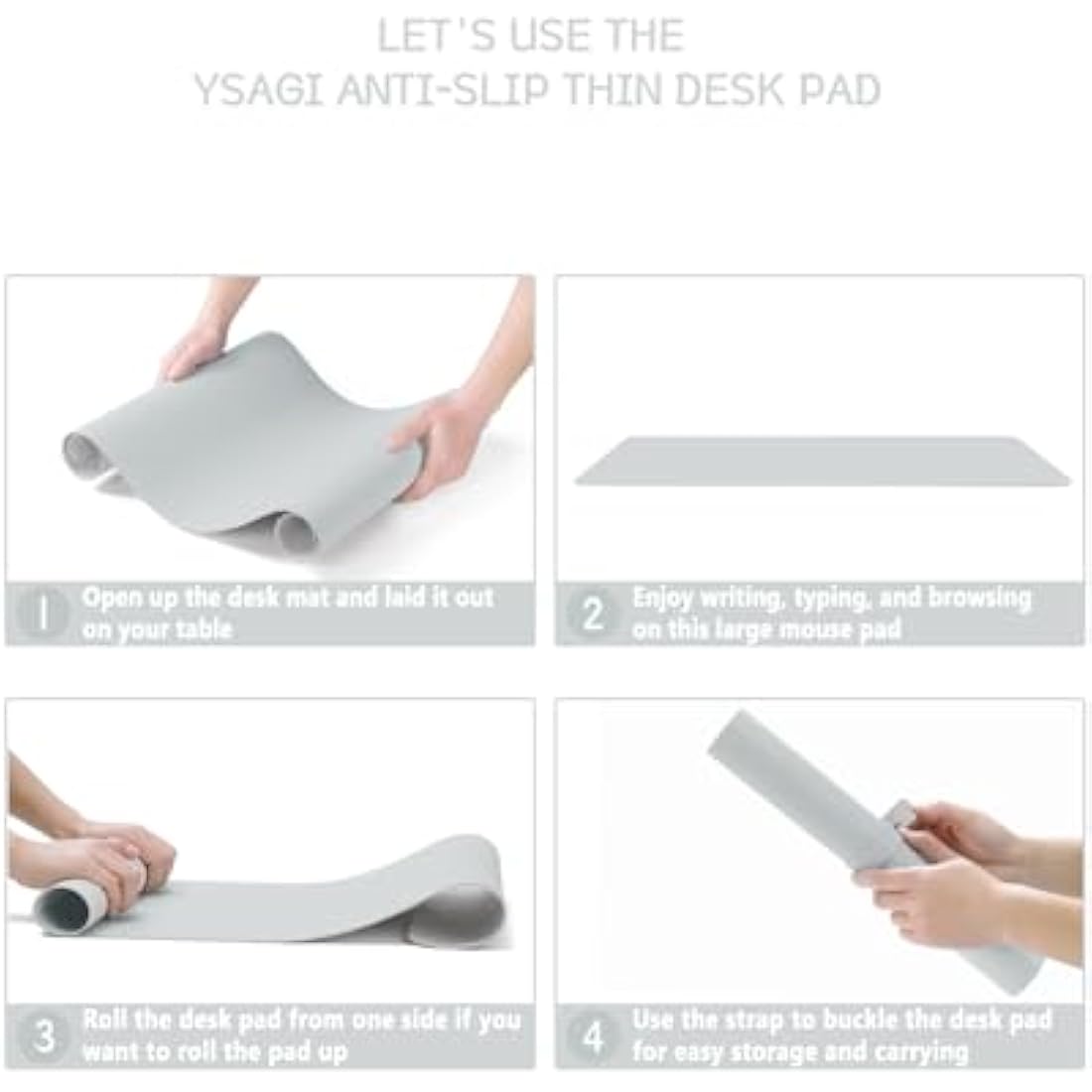 LET'S USE THE
YSAGI ANTI-SLIP THIN DESK PAD

1 Open up the desk mat and laid it out on your table

2 Enjoy writing, typing, and browsing on this large mouse pad

3 Roll the desk pad from one side if you want to roll the pad up

4 Use the strap to buckle the desk pad for easy storage and carrying