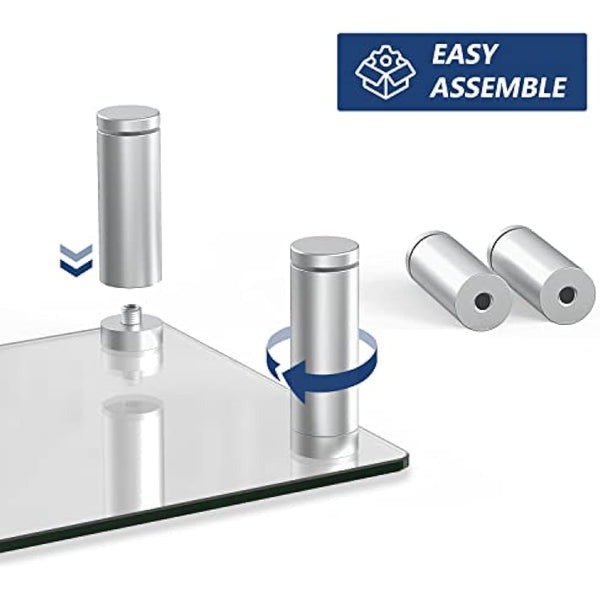 EASY
ASSEMBLE