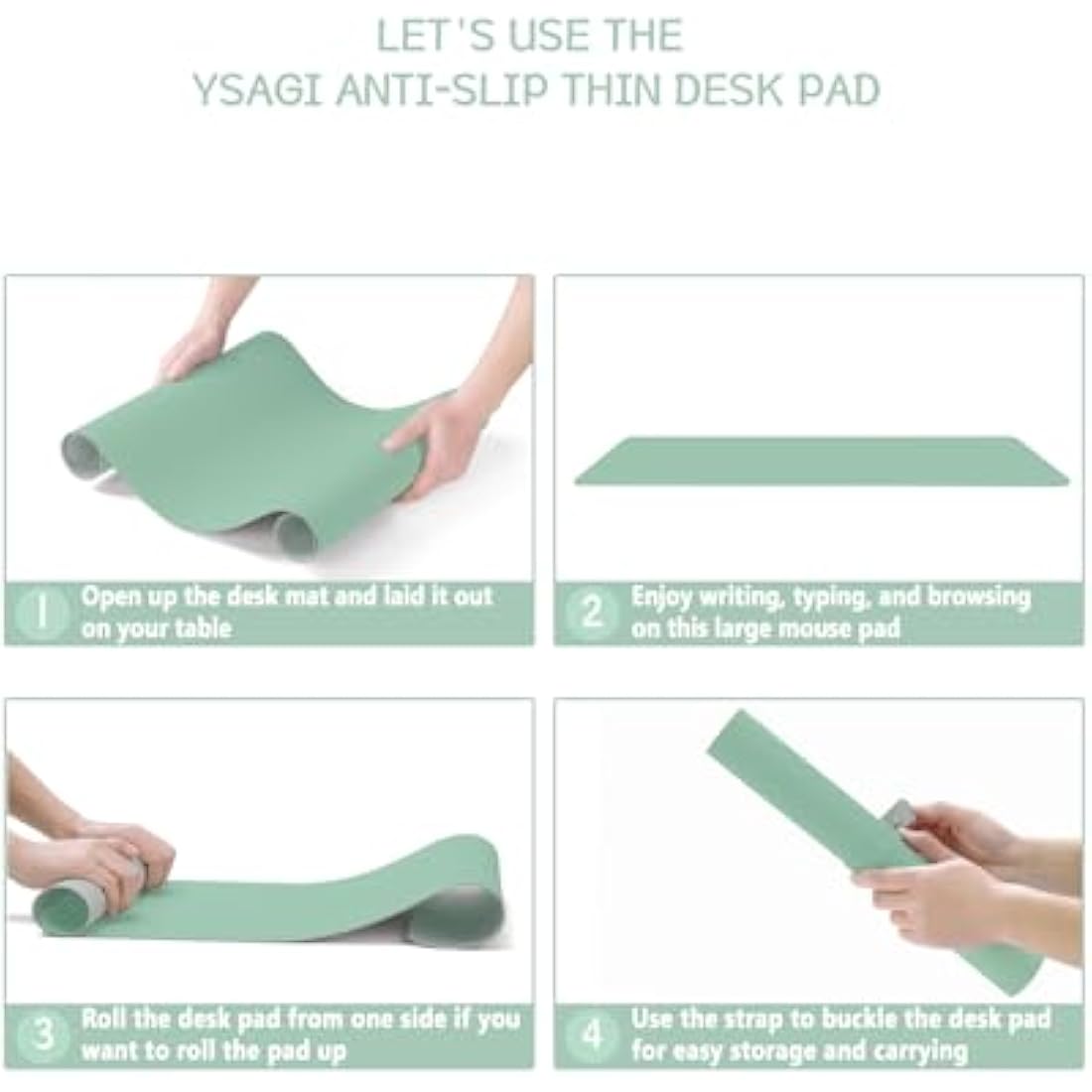 LET'S USE THE
YSAGI ANTI-SLIP THIN DESK PAD

1 Open up the desk mat and laid it out on your table

2 Enjoy writing, typing, and browsing on this large mouse pad

3 Roll the desk pad from one side if you want to roll the pad up

4 Use the strap to buckle the desk pad for easy storage and carrying