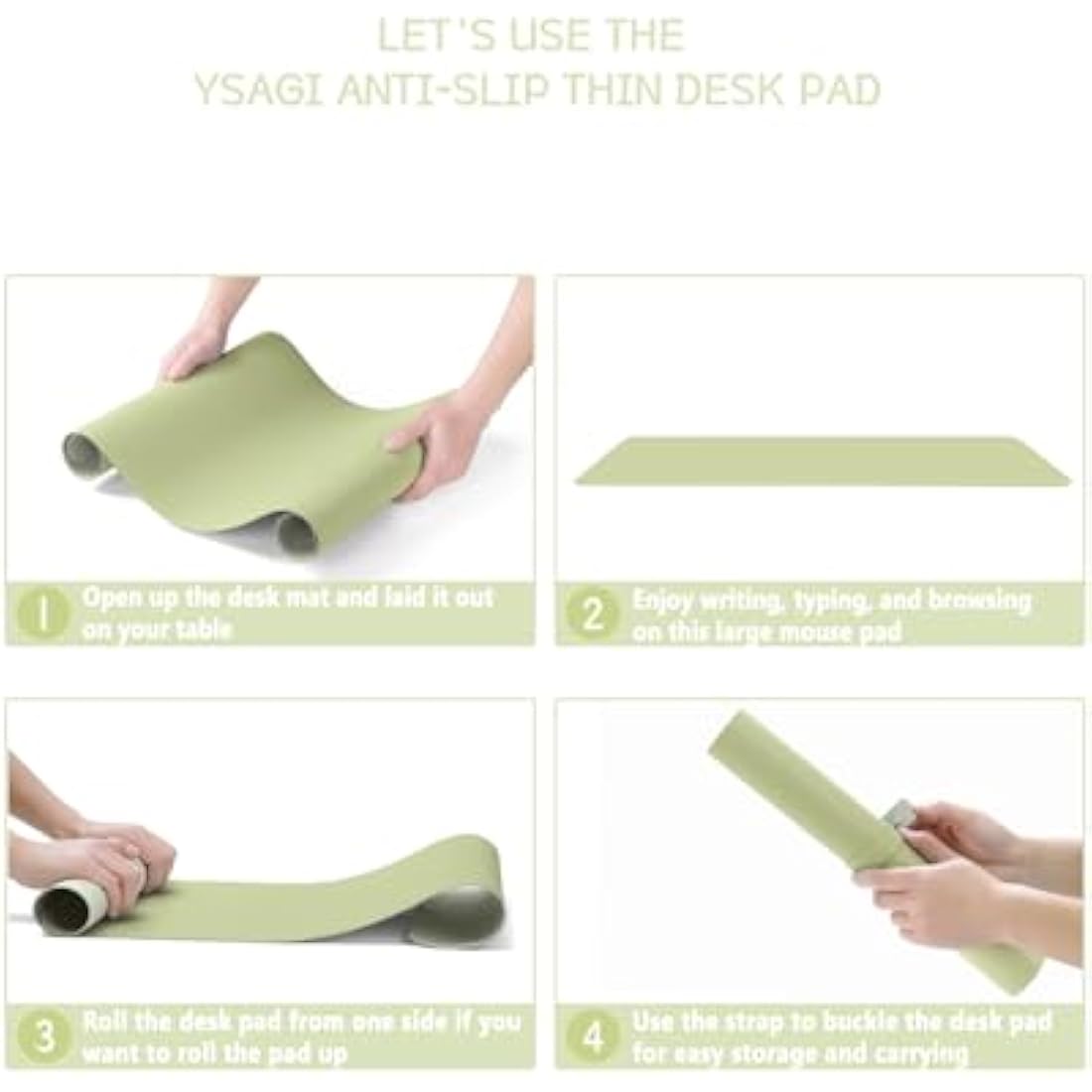 LET'S USE THE
YSAGI ANTI-SLIP THIN DESK PAD

1 Open up the desk mat and laid it out on your table

2 Enjoy writing, typing, and browsing on this large mouse pad

3 Roll the desk pad from one side if you want to roll the pad up

4 Use the strap to buckle the desk pad for easy storage and carrying