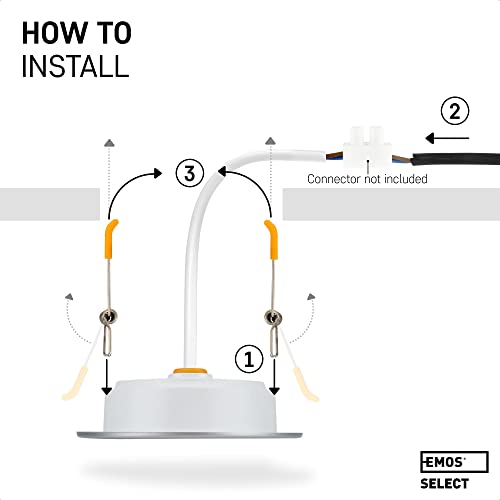 HOW TO
INSTALL

2

3

Connector not included

1

EMOS
SELECT