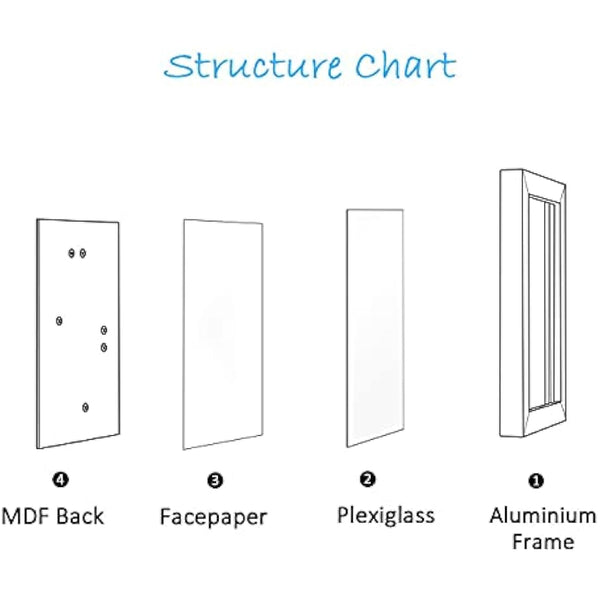 Structure Chart

❹
MDF Back

❸
Facepaper

❷
Plexiglass

❶
Aluminium Frame