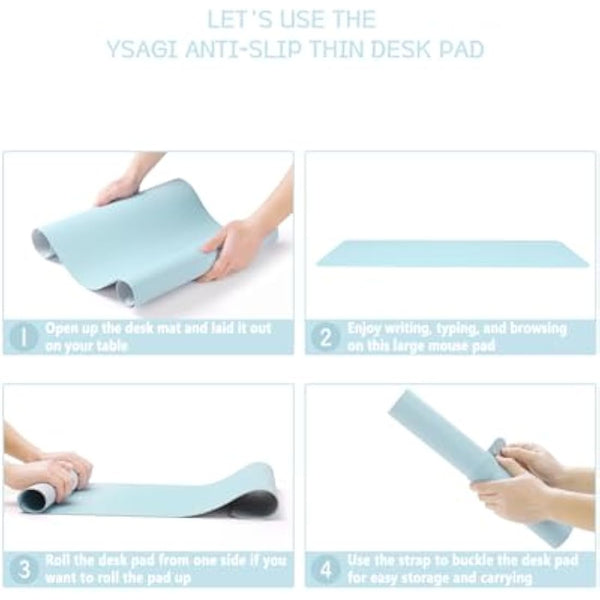 LET'S USE THE
YSAGI ANTI-SLIP THIN DESK PAD

1 Open up the desk mat and laid it out on your table

2 Enjoy writing, typing, and browsing on this large mouse pad

3 Roll the desk pad from one side if you want to roll the pad up

4 Use the strap to buckle the desk pad for easy storage and carrying