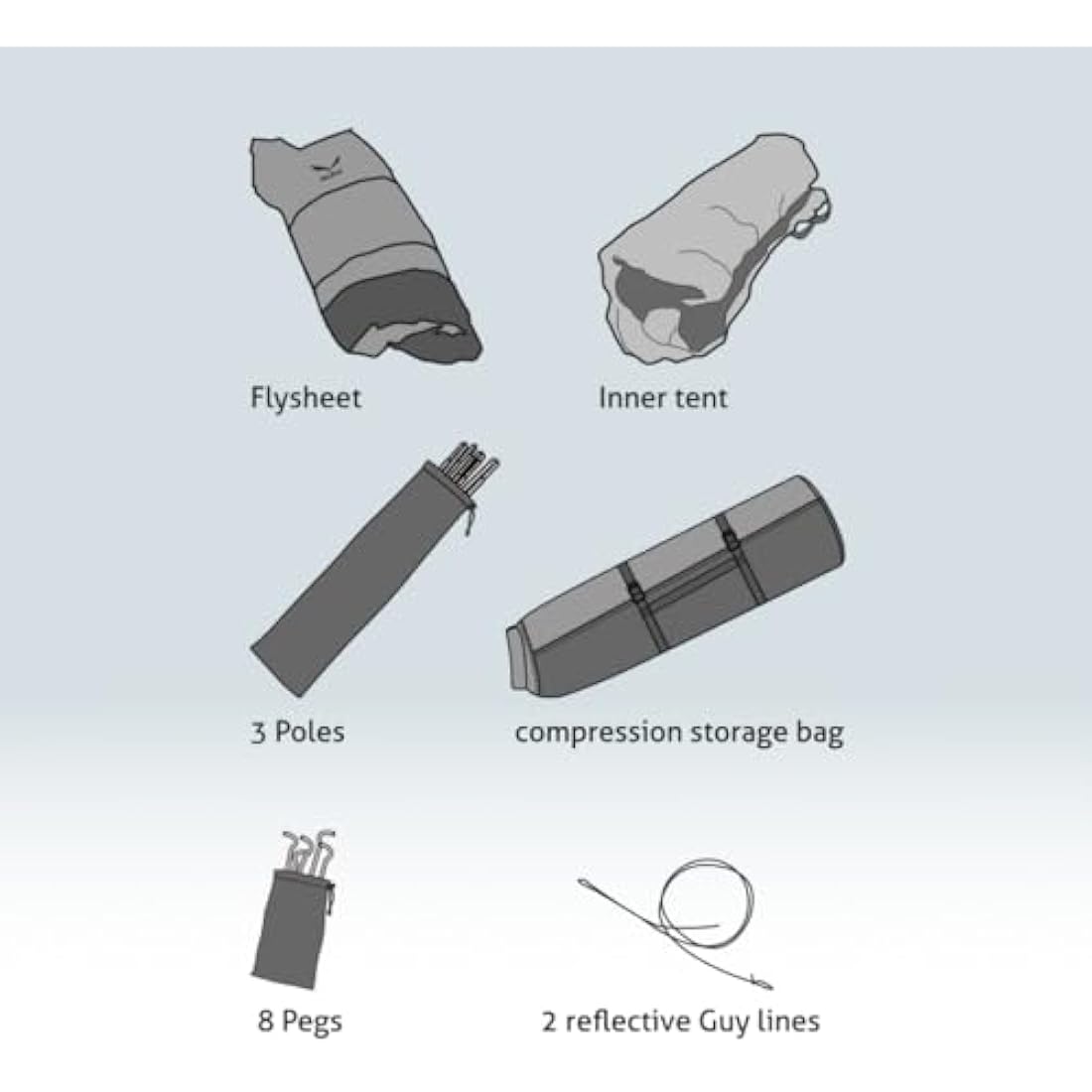 Flysheet

Inner tent

3 Poles

compression storage bag

8 Pegs

2 reflective Guy lines