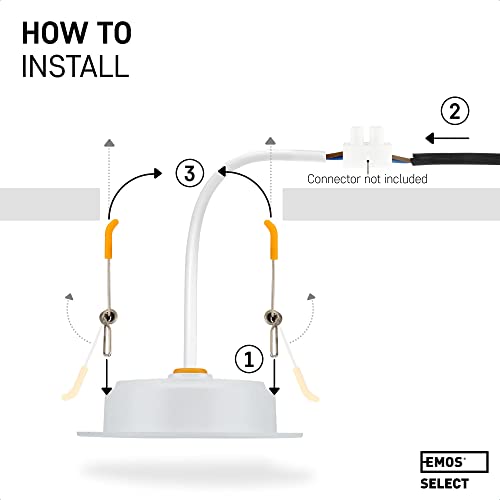 HOW TO
INSTALL

2

3

Connector not included

1

EMOS
SELECT