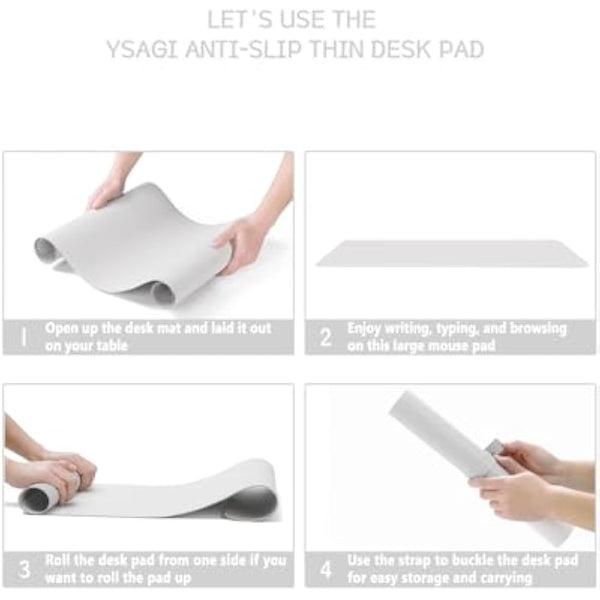 LET'S USE THE
YSAGI ANTI-SLIP THIN DESK PAD

1 Open up the desk mat and laid it out on your table

2 Enjoy writing, typing, and browsing on this large mouse pad

3 Roll the desk pad from one side if you want to roll the pad up

4 Use the strap to buckle the desk pad for easy storage and carrying