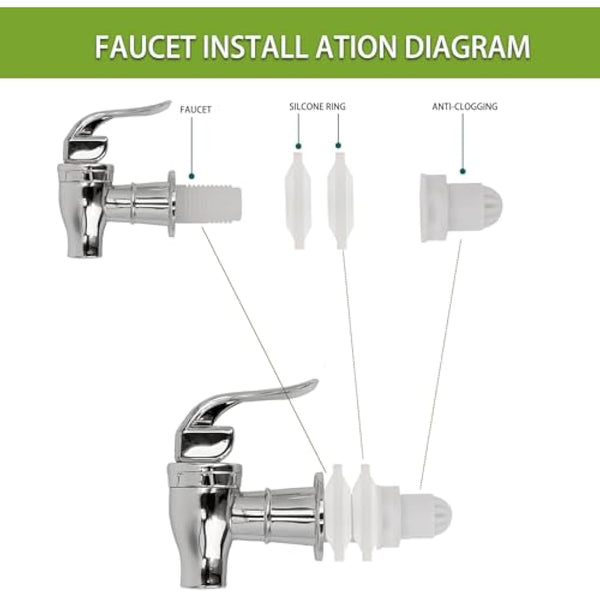 FAUCET INSTALL ATION DIAGRAM

FAUCET

SILCONE RING

ANTI-CLOGGING