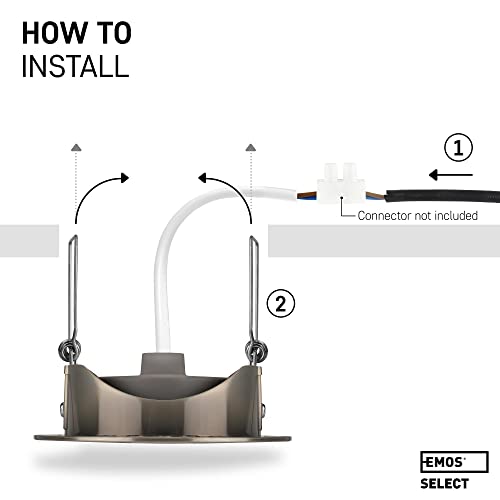 HOW TO
INSTALL

1

Connector not included

2

EMOS
SELECT