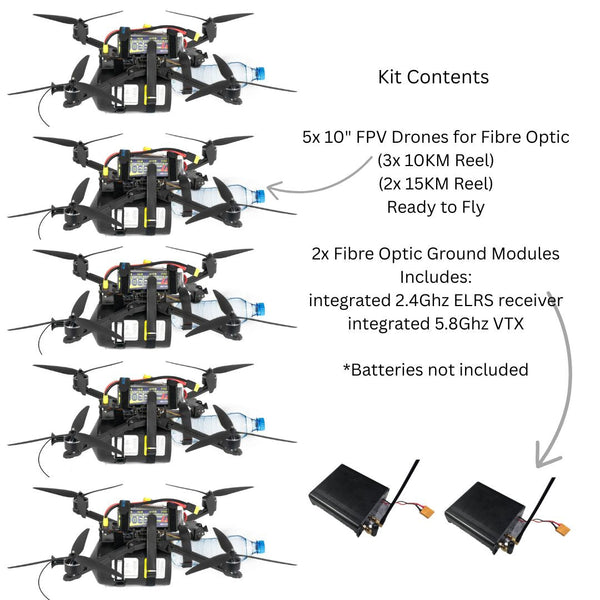 Kit Contents

5x 10" FPV Drones for Fibre Optic
(3x 10KM Reel)
(2x 15KM Reel)
Ready to Fly

2x Fibre Optic Ground Modules
Includes:
integrated 2.4Ghz ELRS receiver
integrated 5.8Ghz VTX

*Batteries not included