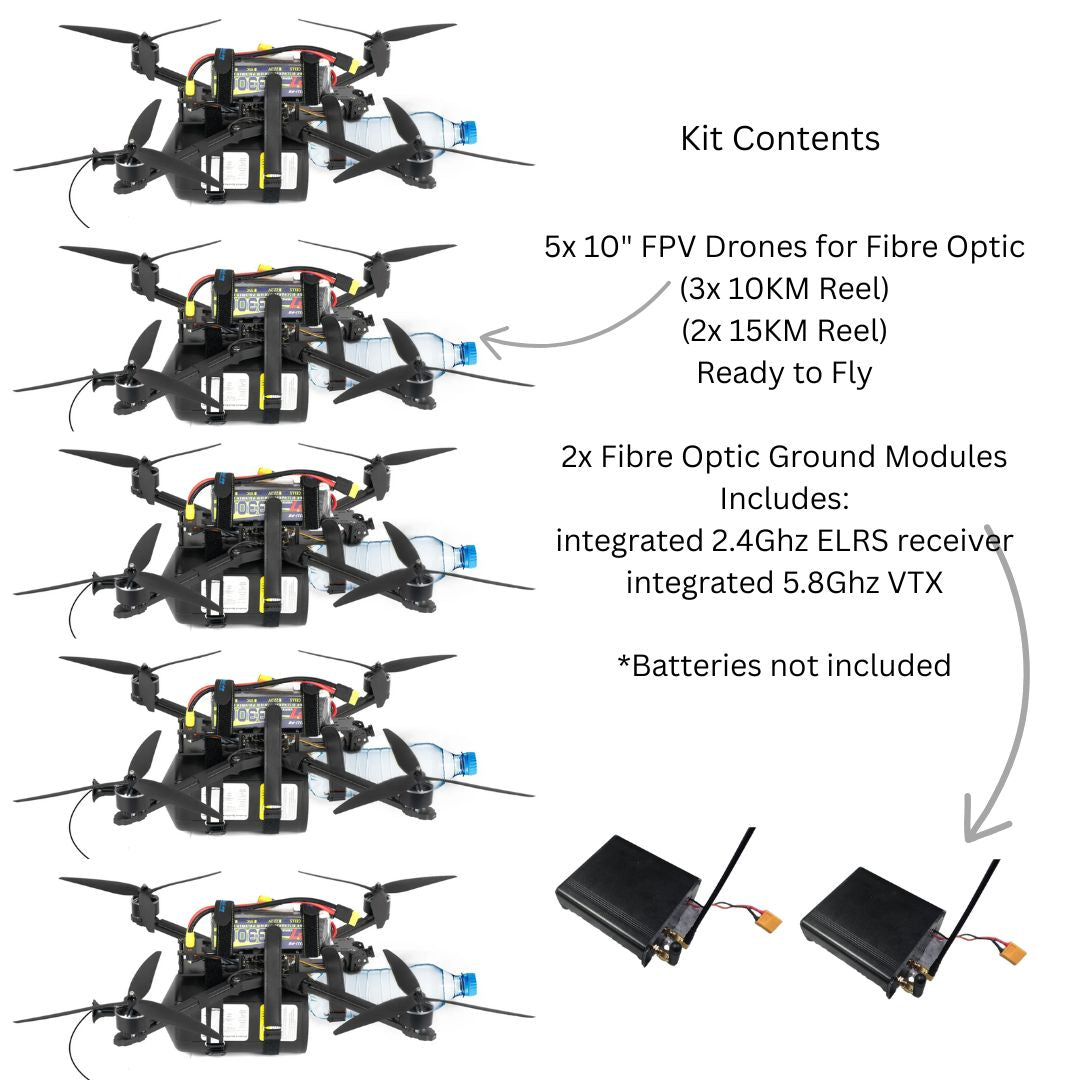 Kit Contents

5x 10" FPV Drones for Fibre Optic
(3x 10KM Reel)
(2x 15KM Reel)
Ready to Fly

2x Fibre Optic Ground Modules
Includes:
integrated 2.4Ghz ELRS receiver
integrated 5.8Ghz VTX

*Batteries not included